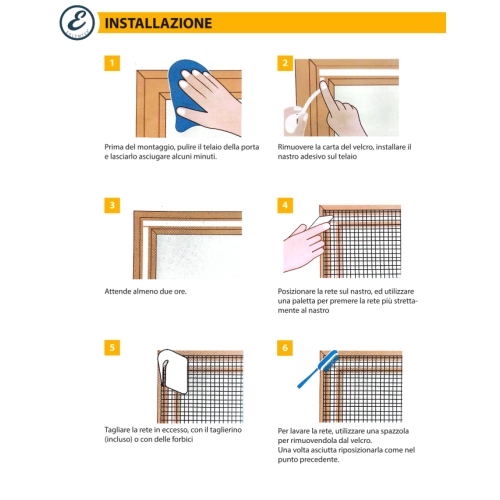 E

INSTALLAZIONE

1

Prima del montaggio, pulire il telaio della porta e lasciarlo asciugare alcuni minuti.

2

Rimuovere la carta del velcro, installare il nastro adesivo sul telaio

3

Attende almeno due ore.

4

Posizionare la rete sul nastro, ed utilizzare una paletta per premere la rete più strettamente al nastro

5

Tagliare la rete in eccesso, con il taglierino (incluso) o con delle forbici

6

Per lavare la rete, utilizzare una spazzola per rimuovendola dal velcro.
Una volta asciutta riposizionarla come nel punto precedente.